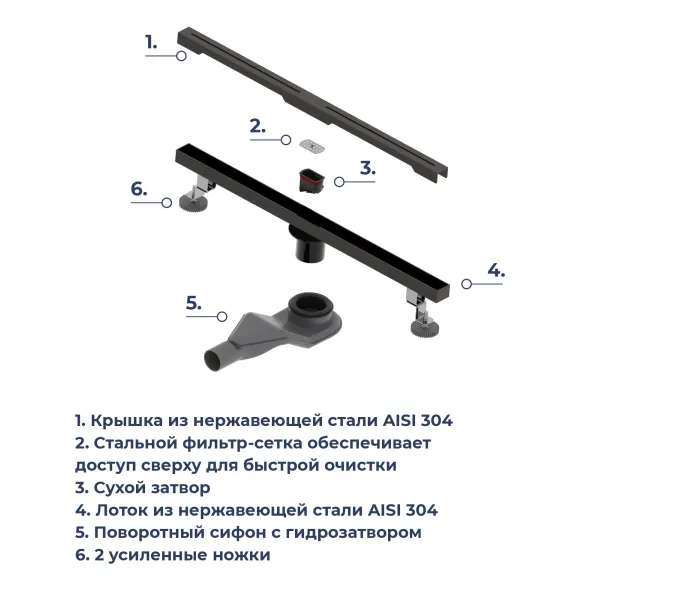 1.

2.

3.

6.

4.

5.

1. Крышка из нержавеющей стали AISI 304
2. Стальной фильтр-сетка обеспечивает доступ сверху для быстрой очистки
3. Сухой затвор
4. Лоток из нержавеющей стали AISI 304
5. Поворотный сифон с гидрозатвором
6. 2 усиленные ножки