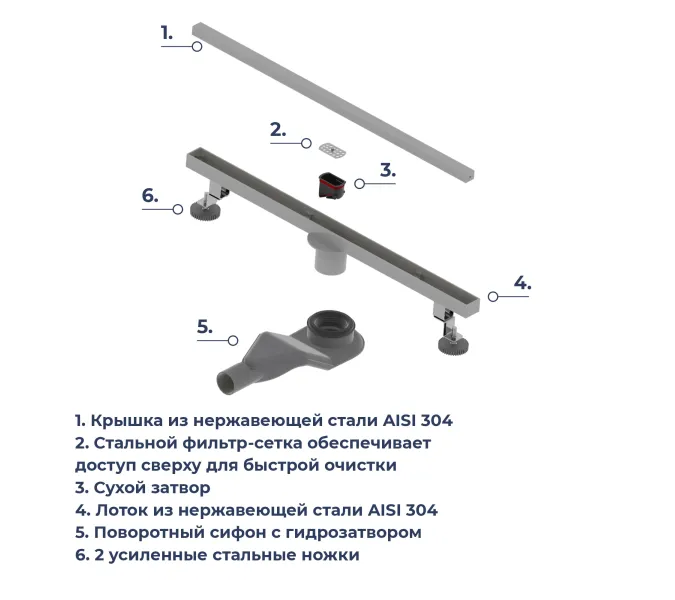 1.

2.

3.

6.

4.

5.

1. Крышка из нержавеющей стали AISI 304
2. Стальной фильтр-сетка обеспечивает доступ сверху для быстрой очистки
3. Сухой затвор
4. Лоток из нержавеющей стали AISI 304
5. Поворотный сифон с гидрозатвором
6. 2 усиленные стальные ножки