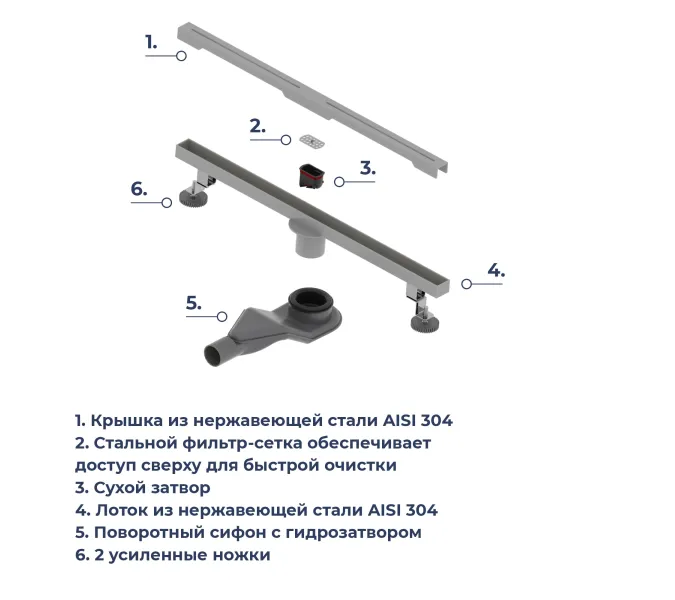 1.

2.

3.

6.

4.

5.

1. Крышка из нержавеющей стали AISI 304
2. Стальной фильтр-сетка обеспечивает доступ сверху для быстрой очистки
3. Сухой затвор
4. Лоток из нержавеющей стали AISI 304
5. Поворотный сифон с гидрозатвором
6. 2 усиленные ножки