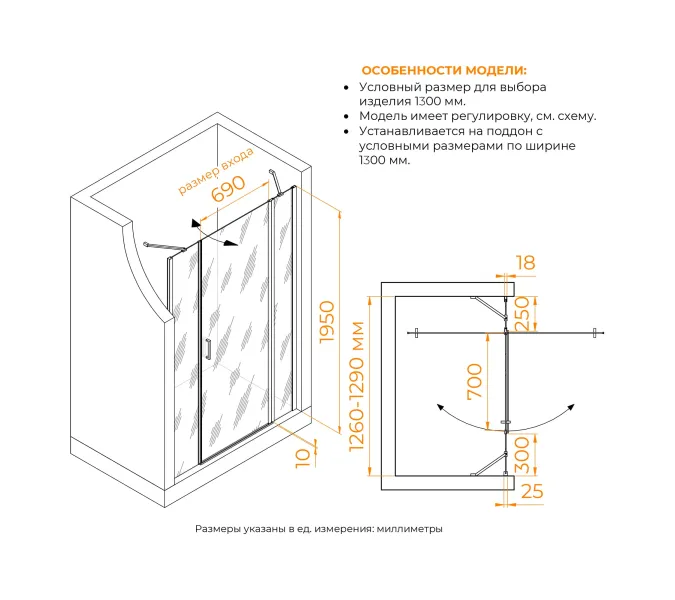 ОСОБЕННОСТИ МОДЕЛИ:

• Условный размер для выбора изделия 1300 мм.
• Модель имеет регулировку, см. схему.
• Устанавливается на поддон с условными размерами по ширине 1300 мм.

размер входа
690
1950
10
18
250
700
300
25
1260-1290 мм

Размеры указаны в ед. измерения: миллиметры