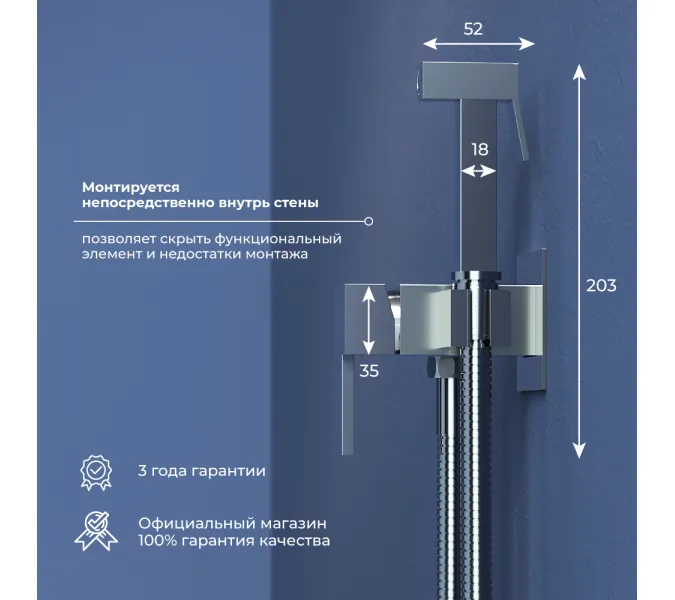 52

18

Монтируется непосредственно внутрь стены

позволяет скрыть функциональный элемент и недостатки монтажа

203

35

3 года гарантии

Официальный магазин
100% гарантия качества