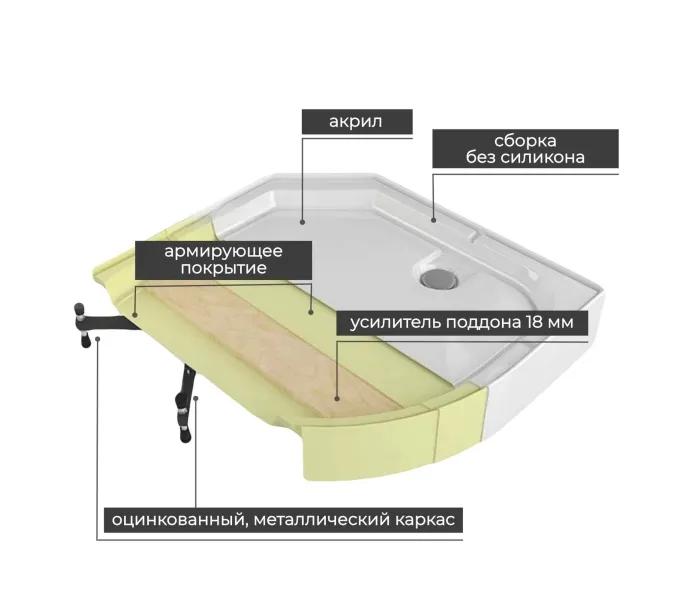 акрил

сборка
без силикона

армирующее
покрытие

усилитель поддона 18 мм

оцинкованный, металлический каркас