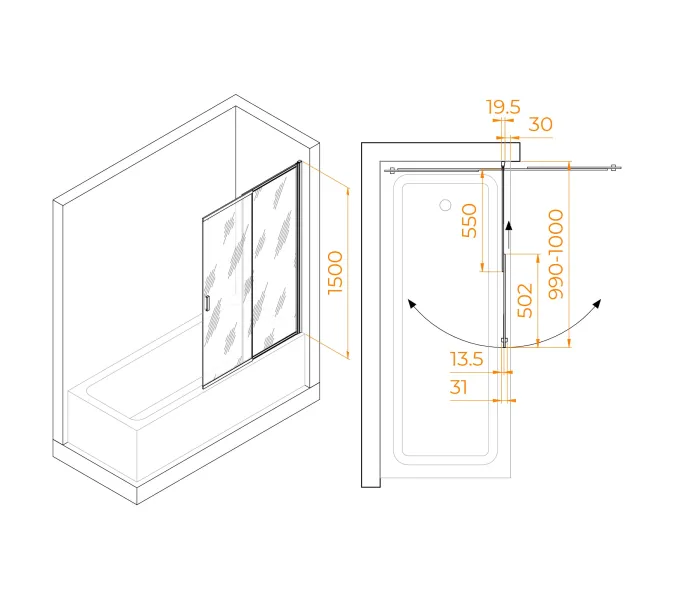 1500

19.5
30
550
990-1000
502
13.5
31