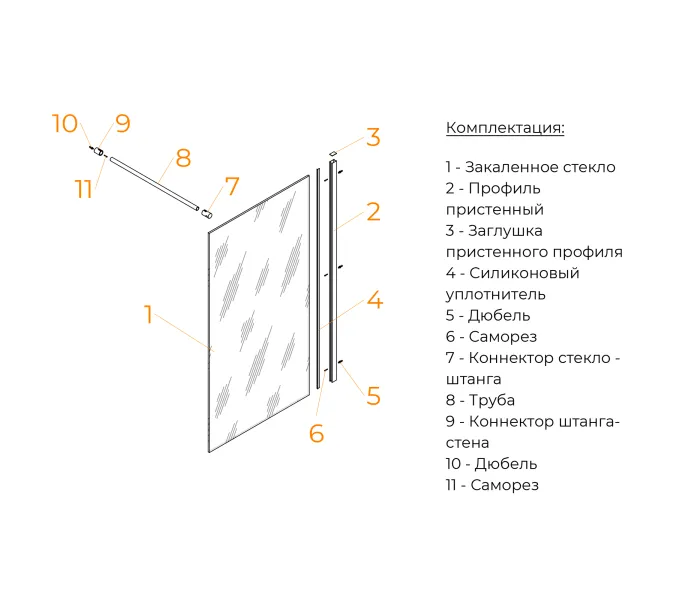 10
9
11
8
7
3
2
1
4
5
6

Комплектация:

1 - Закаленное стекло
2 - Профиль пристенный
3 - Заглушка пристенного профиля
4 - Силиконовый уплотнитель
5 - Дюбель
6 - Саморез
7 - Коннектор стекло - штанга
8 - Труба
9 - Коннектор штанга-стена
10 - Дюбель
11 - Саморез