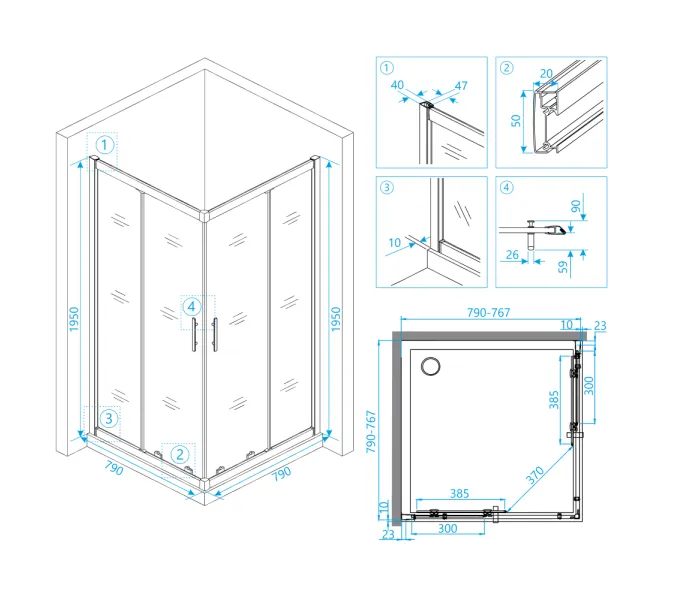 1
1950
4
1950
3
2
790
790

1
40
47

2
20
50

3
10

4
90
26
59

790-767
10
23
300
385
790-767
370
385
10
23
300