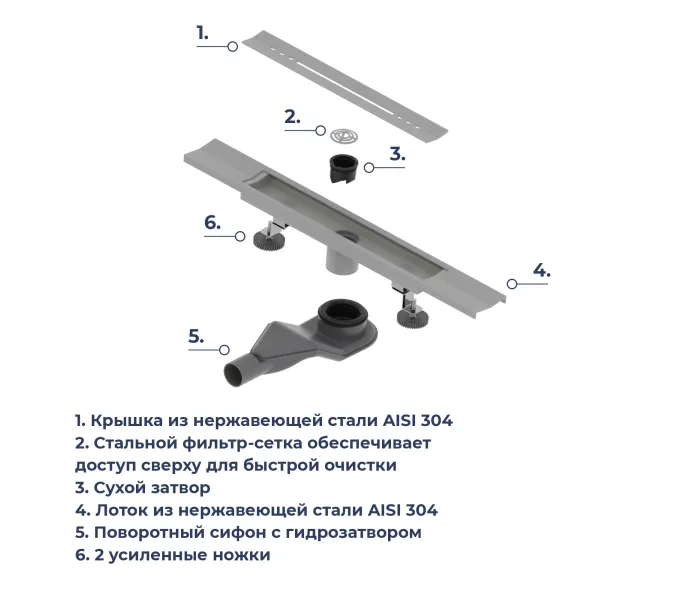 1.

2.

3.

6.

4.

5.

1. Крышка из нержавеющей стали AISI 304
2. Стальной фильтр-сетка обеспечивает доступ сверху для быстрой очистки
3. Сухой затвор
4. Лоток из нержавеющей стали AISI 304
5. Поворотный сифон с гидрозатвором
6. 2 усиленные ножки