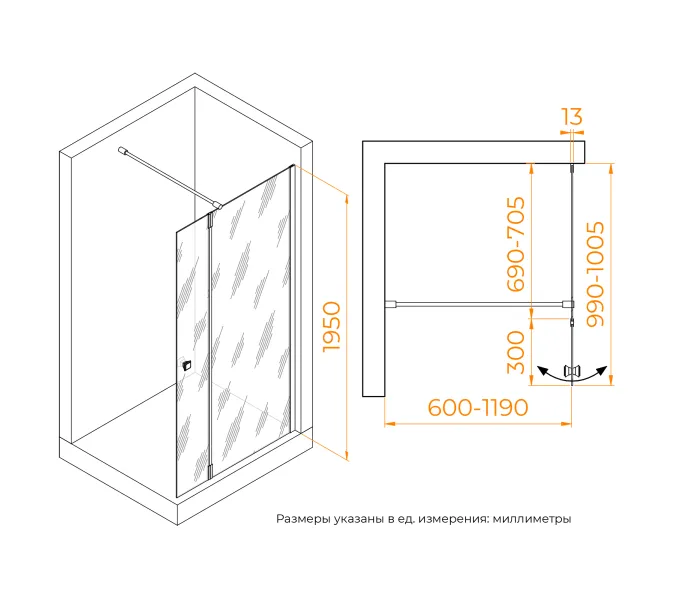 1950

13

690-705

990-1005

300

600-1190

Размеры указаны в ед. измерения: миллиметры