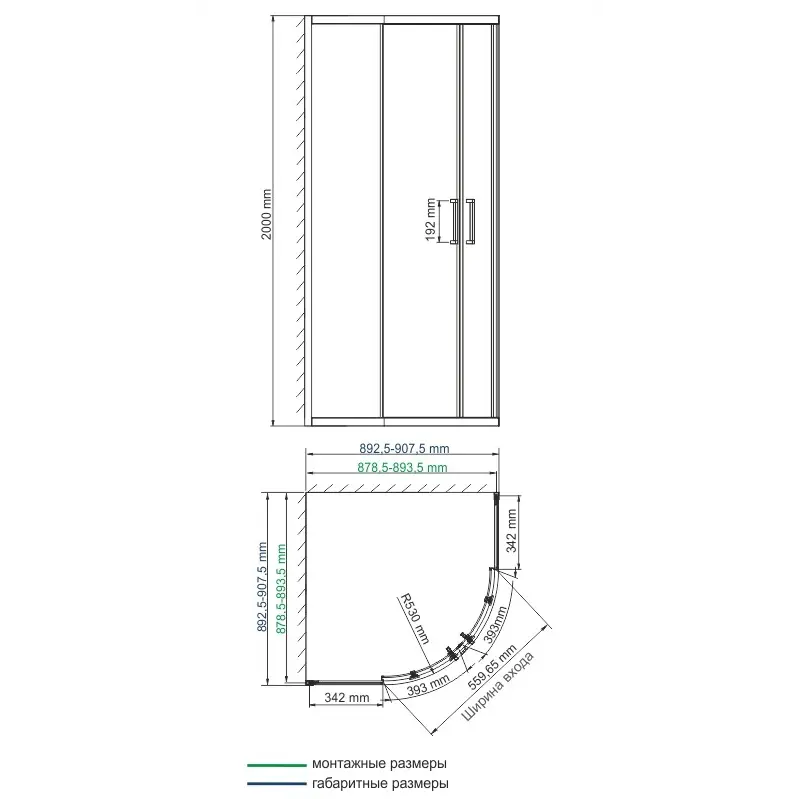 2000 mm

192 mm

892,5-907,5 mm
878,5-893,5 mm

892,5-907,5 mm
878,5-893,5 mm

342 mm

R530 mm

393mm

393 mm

559,65 mm
Ширина входа

342 mm

монтажные размеры
габаритные размеры