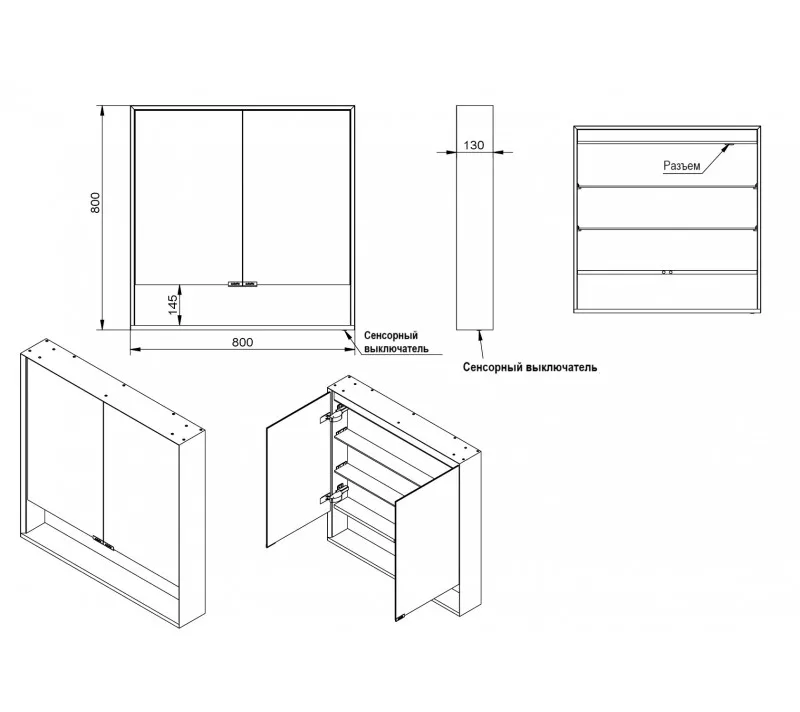 800

145

800

Сенсорный выключатель

130

Сенсорный выключатель

Разъем