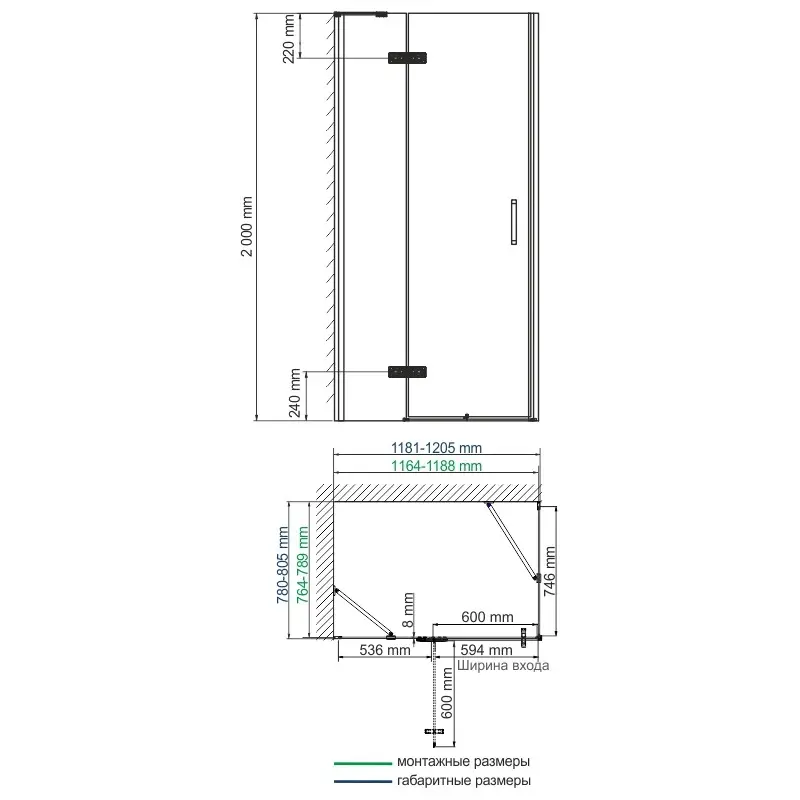 220 mm

2 000 mm

240 mm

1181-1205 mm
1164-1188 mm

780-805 mm
764-789 mm

746 mm

8 mm

600 mm

536 mm

594 mm
Ширина входа

600 mm

монтажные размеры
габаритные размеры