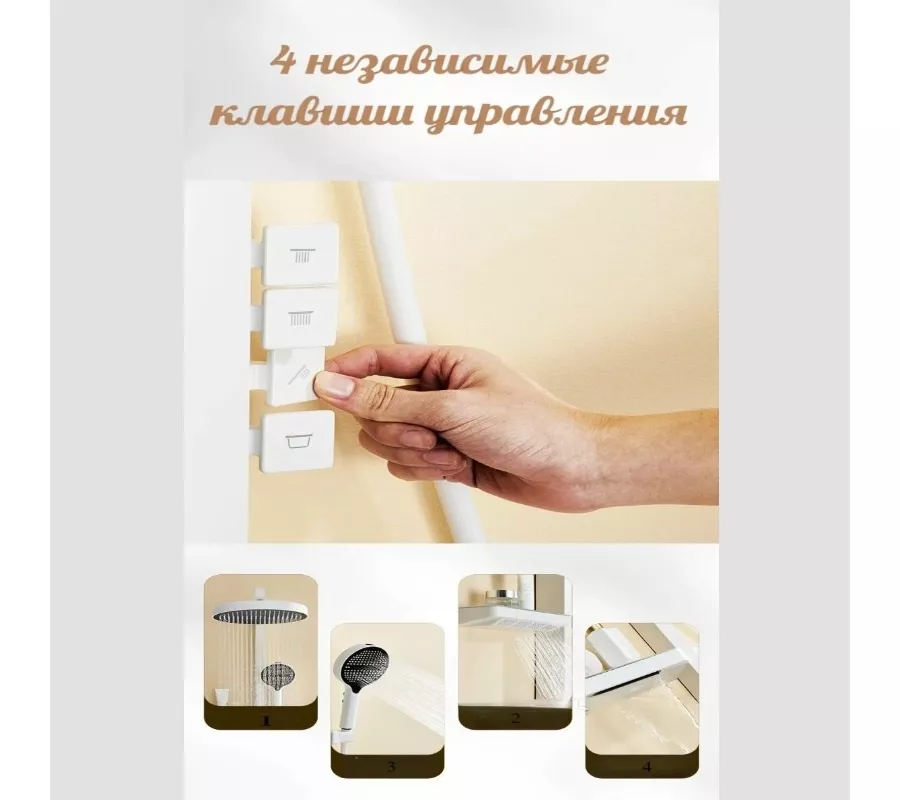 4 независимые клавиши управления

1

3

2

4