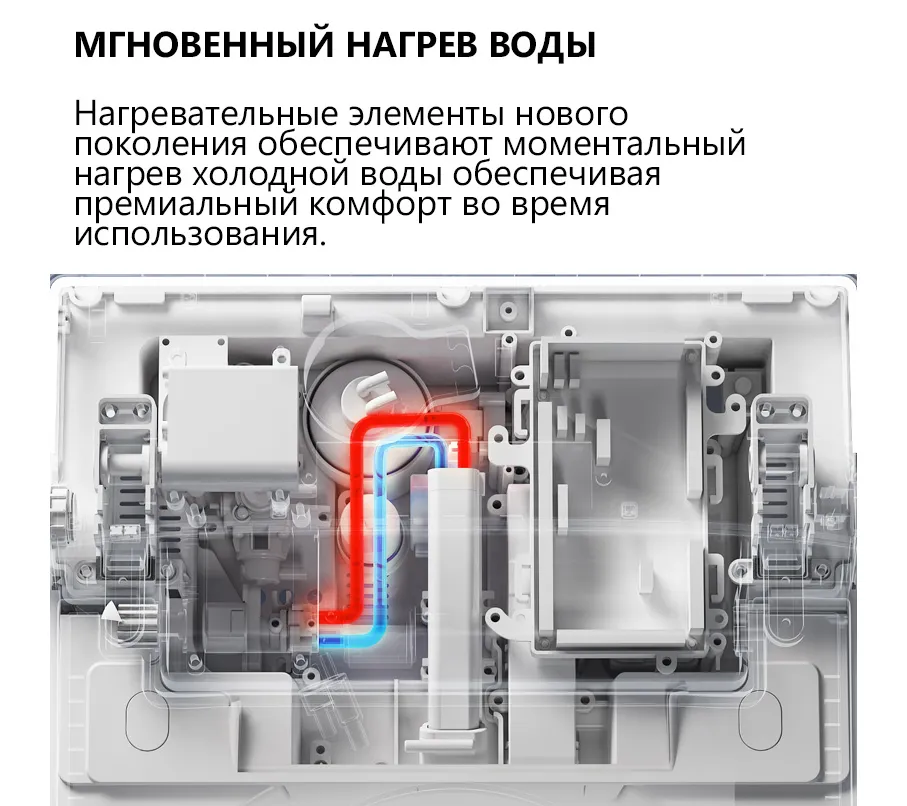 МГНОВЕННЫЙ НАГРЕВ ВОДЫ

Нагревательные элементы нового поколения обеспечивают моментальный нагрев холодной воды обеспечивая премиальный комфорт во время использования.